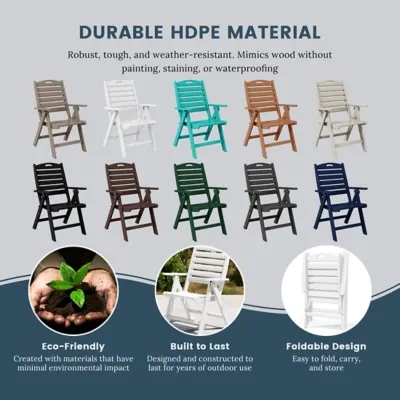 DURABLE HDPE MATERIAL

Robust, tough, and weather-resistant. Mimics wood without painting, staining, or waterproofing

Eco-Friendly
Created with materials that have minimal environmental impact

Built to Last
Designed and constructed to last for years of outdoor use

Foldable Design
Easy to fold, carry, and store