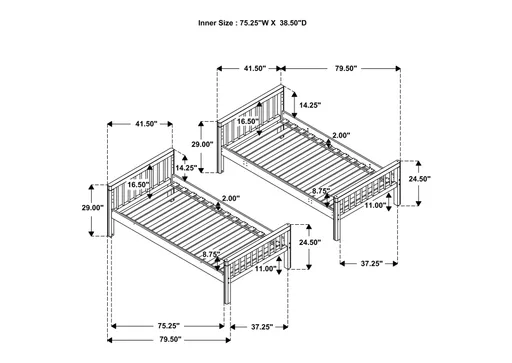 Inner Size : 75.25"W X 38.50"D

41.50"
79.50"
14.25"
16.50"
29.00"
2.00"
24.50"
8.75"
11.00"
37.25"

41.50"
14.25"
16.50"
29.00"
2.00"
24.50"
8.75"
11.00"
75.25"
37.25"
79.50"