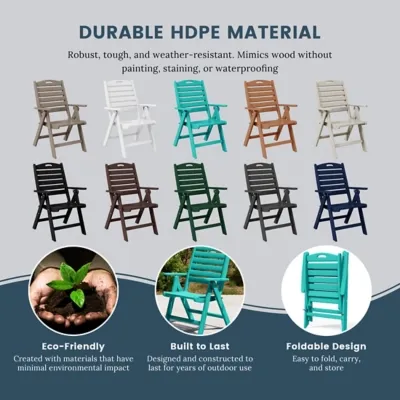 DURABLE HDPE MATERIAL

Robust, tough, and weather-resistant. Mimics wood without painting, staining, or waterproofing

Eco-Friendly

Created with materials that have minimal environmental impact

Built to Last

Designed and constructed to last for years of outdoor use

Foldable Design

Easy to fold, carry, and store