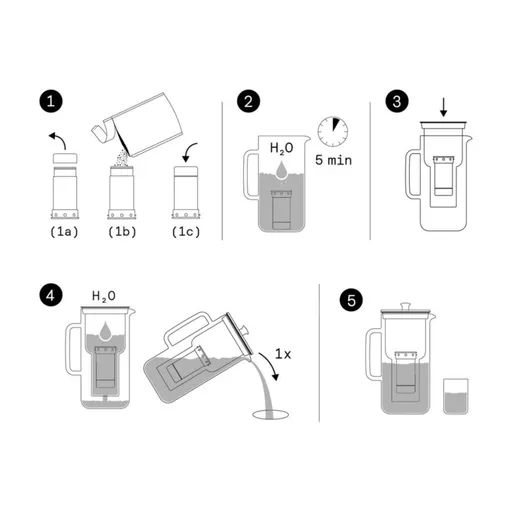 1

(1a) (1b) (1c)

2

$H_2O$

5 min

3

4

$H_2O$

1x

5