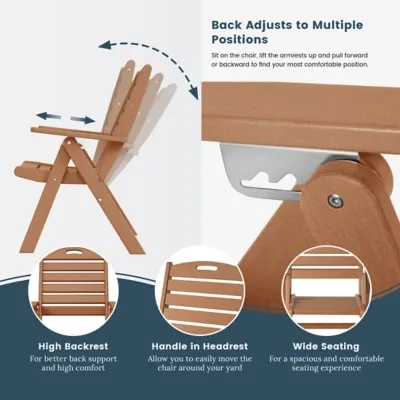 Back Adjusts to Multiple Positions

Sit on the chair, lift the armrests up and pull forward or backward to find your most comfortable position.

High Backrest
For better back support and high comfort

Handle in Headrest
Allow you to easily move the chair around your yard

Wide Seating
For a spacious and comfortable seating experience