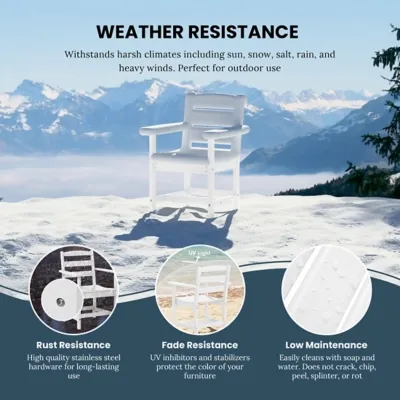 WEATHER RESISTANCE

Withstands harsh climates including sun, snow, salt, rain, and heavy winds. Perfect for outdoor use

UV Light

Rust Resistance
High quality stainless steel hardware for long-lasting use

Fade Resistance
UV inhibitors and stabilizers protect the color of your furniture

Low Maintenance
Easily cleans with soap and water. Does not crack, chip, peel, splinter, or rot