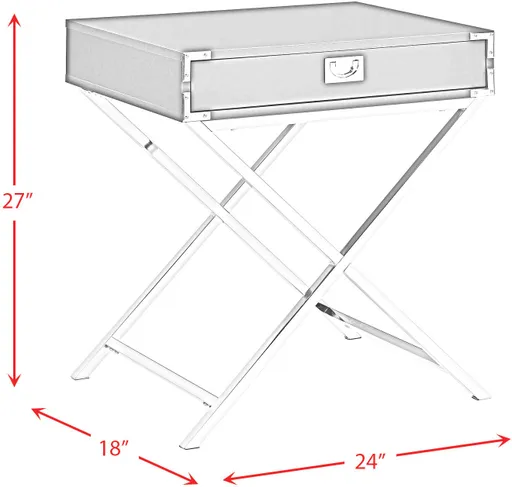 27″

18″

24″