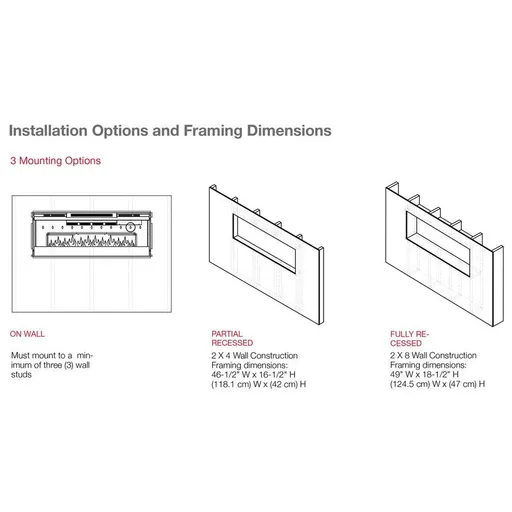 Installation Options and Framing Dimensions

3 Mounting Options

ON WALL

Must mount to a minimum of three (3) wall studs

PARTIAL RECESSED

2 X 4 Wall Construction
Framing dimensions:
46-1/2" W x 16-1/2" H
(118.1 cm) W x (42 cm) H

FULLY RECESSED

2 X 8 Wall Construction
Framing dimensions:
49" W x 18-1/2" H
(124.5 cm) W x (47 cm) H