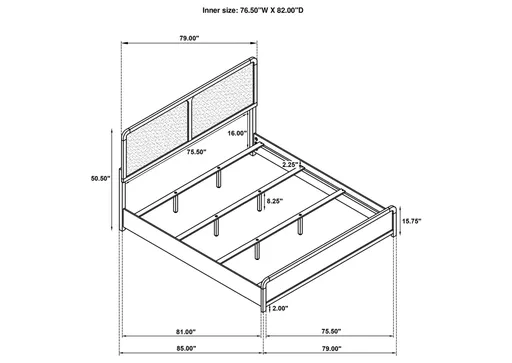 Inner size: 76.50"W X 82.00"D

79.00"

16.00"

75.50"

2.25"

50.50"

8.25"

15.75"

2.00"

81.00"

75.50"

85.00"

79.00"